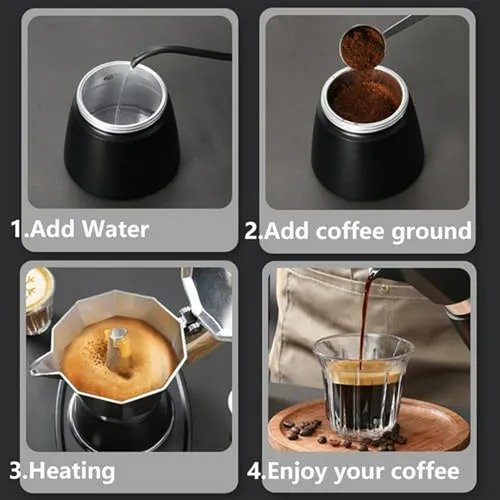 1.Add Water

2.Add coffee ground

3.Heating

4.Enjoy your coffee